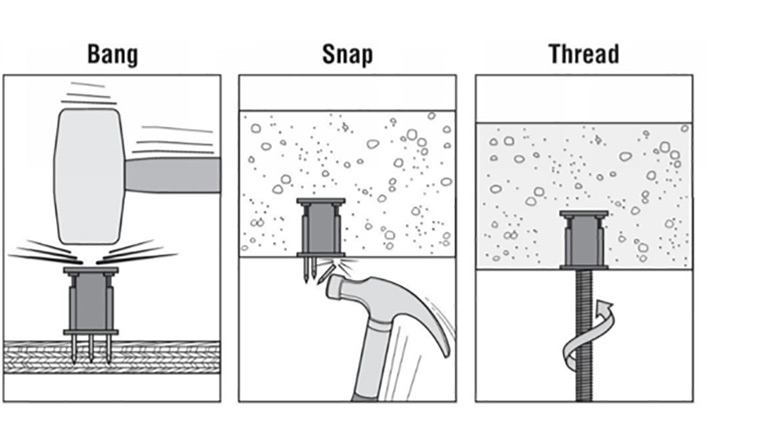 Bang

Snap

Thread